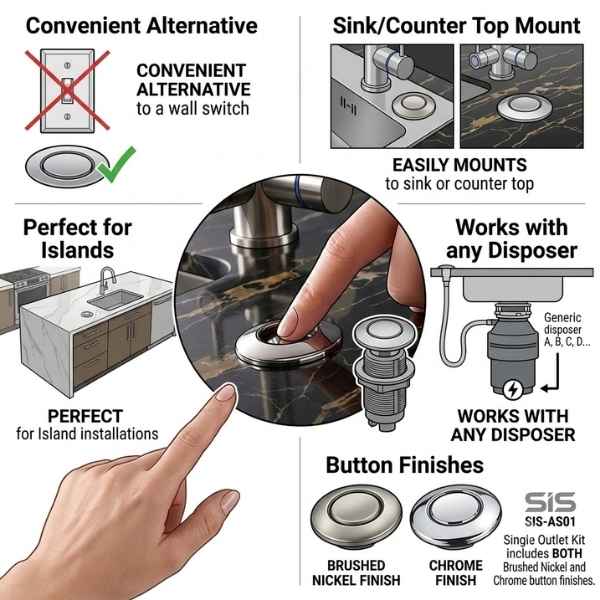 Convenient Alternative

CONVENIENT ALTERNATIVE to a wall switch

Sink/Counter Top Mount

EASILY MOUNTS to sink or counter top

Perfect for Islands

PERFECT for Island installations

Works with any Disposer

Generic disposer A, B, C, D...

WORKS WITH ANY DISPOSER

Button Finishes

BRUSHED NICKEL FINISH

CHROME FINISH

SIS

SIS-AS01

Single Outlet Kit includes BOTH Brushed Nickel and Chrome button finishes.